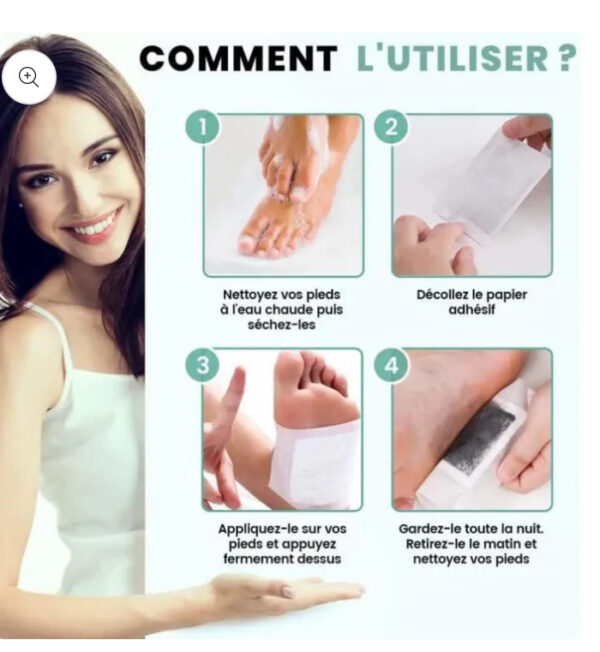 COMMENT L'UTILISER ?

1

Nettoyez vos pieds à l'eau chaude puis séchez-les

2

Décollez le papier adhésif

3

Appliquez-le sur vos pieds et appuyez fermement dessus

4

Gardez-le toute la nuit. Retirez-le le matin et nettoyez vos pieds