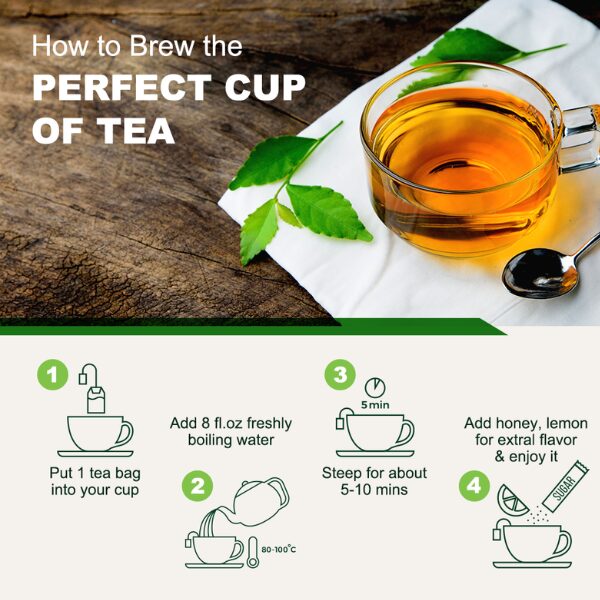 How to Brew the
PERFECT CUP OF TEA

1
Put 1 tea bag into your cup

Add 8 fl.oz freshly boiling water
2
80-100°C

3
5 min
Steep for about 5-10 mins

Add honey, lemon for extral flavor & enjoy it
4
SUGAR