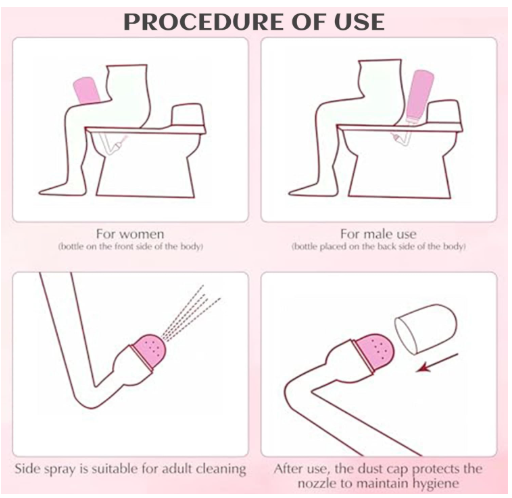 PROCEDURE OF USE

For women
(bottle on the front side of the body)

For male use
(bottle placed on the back side of the body)

Side spray is suitable for adult cleaning

After use, the dust cap protects the nozzle to maintain hygiene