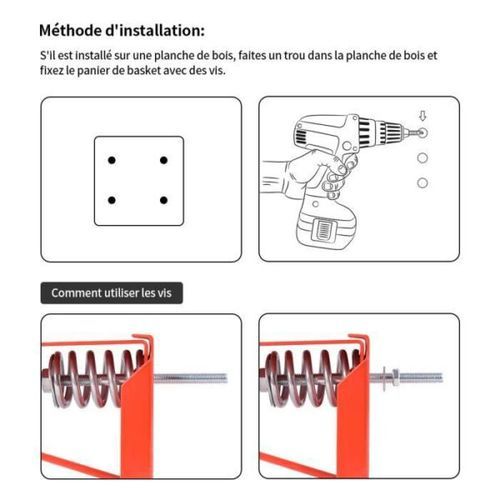 Méthode d'installation:

S'il est installé sur une planche de bois, faites un trou dans la planche de bois et fixez le panier de basket avec des vis.

Comment utiliser les vis